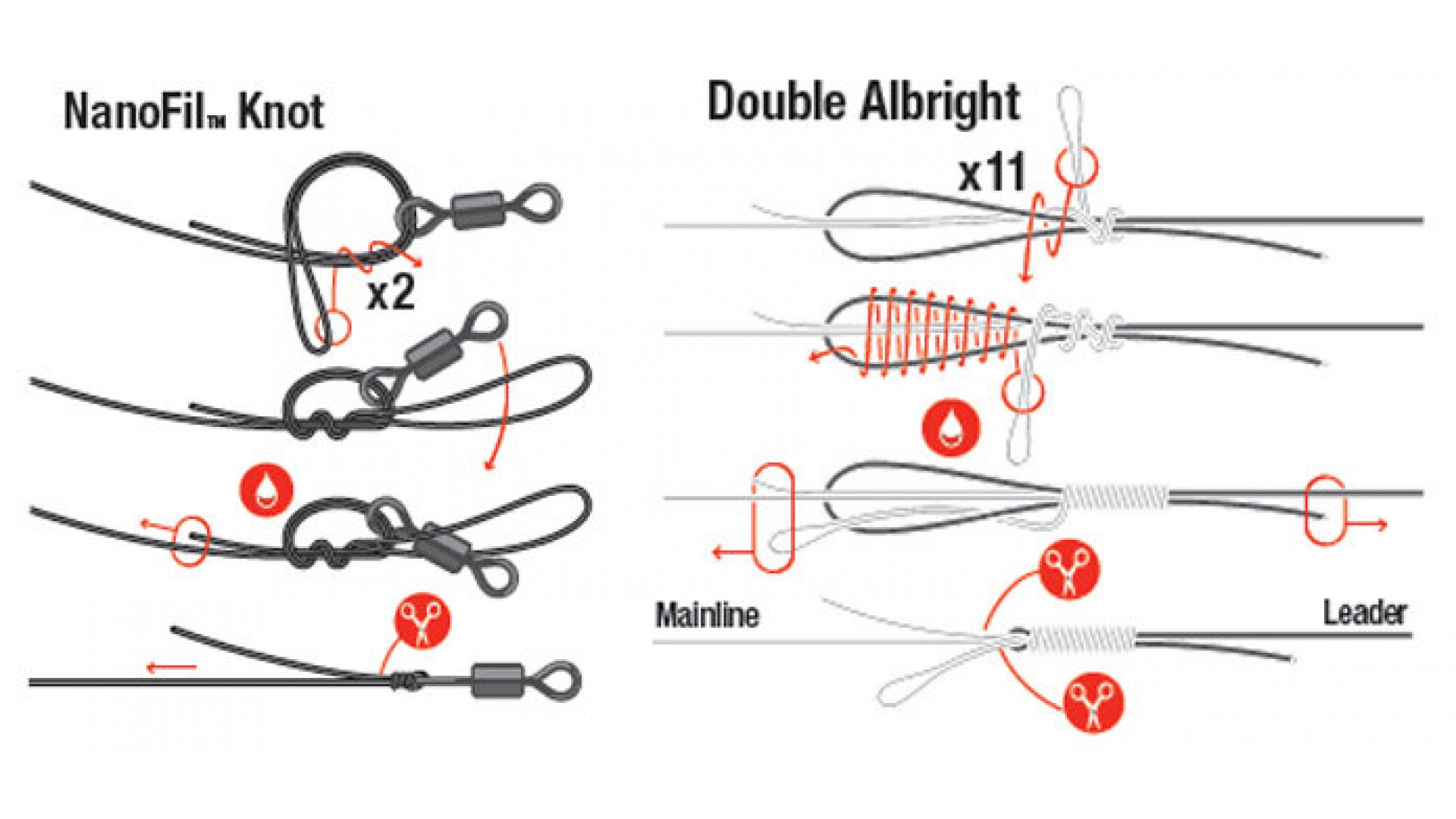 NanoFil™ Knot

x2

Double Albright

x11

Mainline

Leader