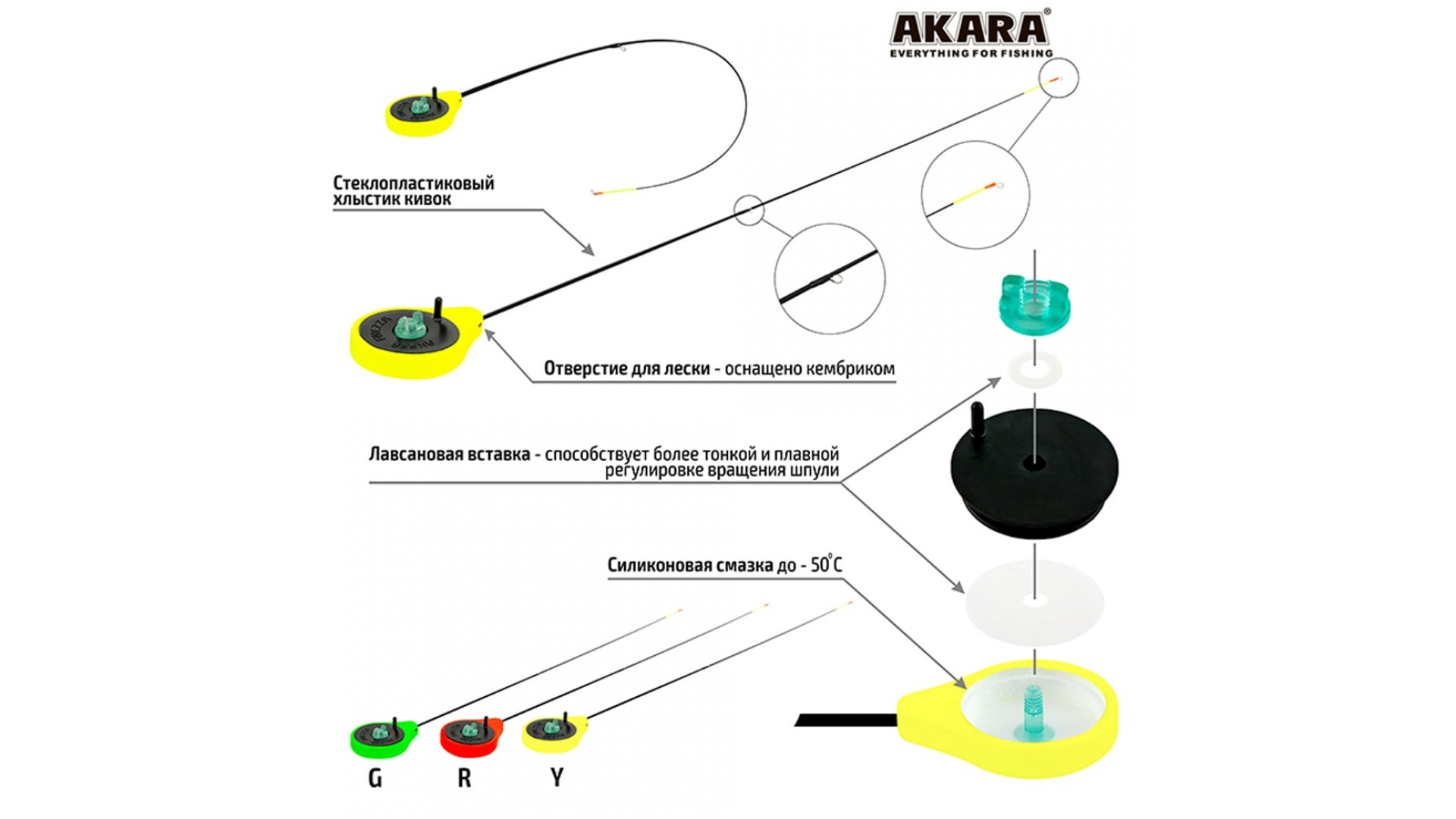 AKARA®
EVERYTHING FOR FISHING

Стеклопластиковый хлыстик кивок

Отверстие для лески - оснащено кембриком

Лавсановая вставка - способствует более тонкой и плавной регулировке вращения шпули

Силиконовая смазка до - 50°C

G

R

Y